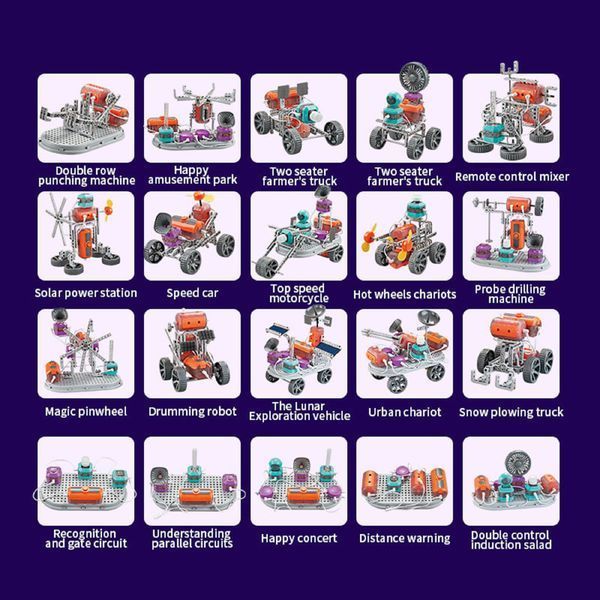 Double row punching machine

Happy amusement park

Two seater farmer's truck

Two seater farmer's truck

Remote control mixer

Solar power station

Speed car

Top speed motorcycle

Hot wheels chariots

Probe drilling machine

Magic pinwheel

Drumming robot

The Lunar Exploration vehicle

Urban chariot

Snow plowing truck

Recognition and gate circuit

Understanding parallel circuits

Happy concert

Distance warning

Double control induction salad